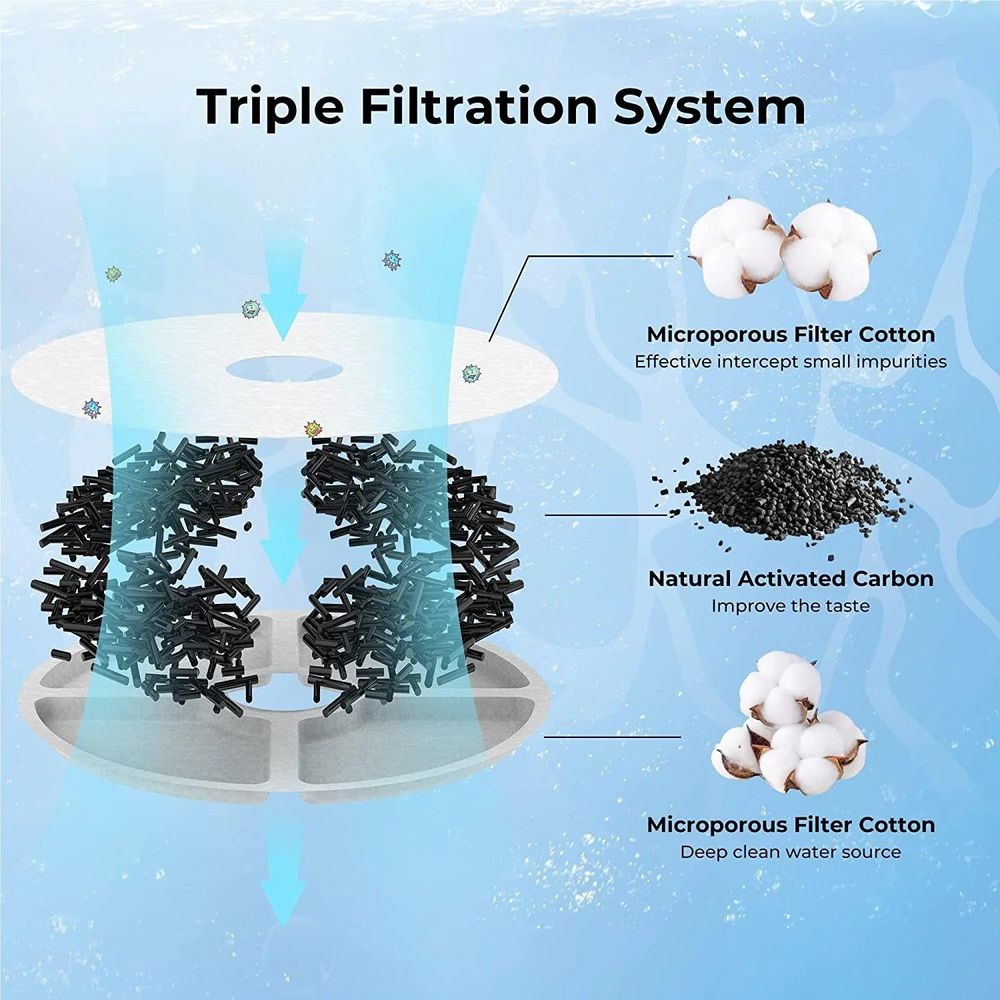 Triple Filtration System

Microporous Filter Cotton
Effective intercept small impurities

Natural Activated Carbon
Improve the taste

Microporous Filter Cotton
Deep clean water source