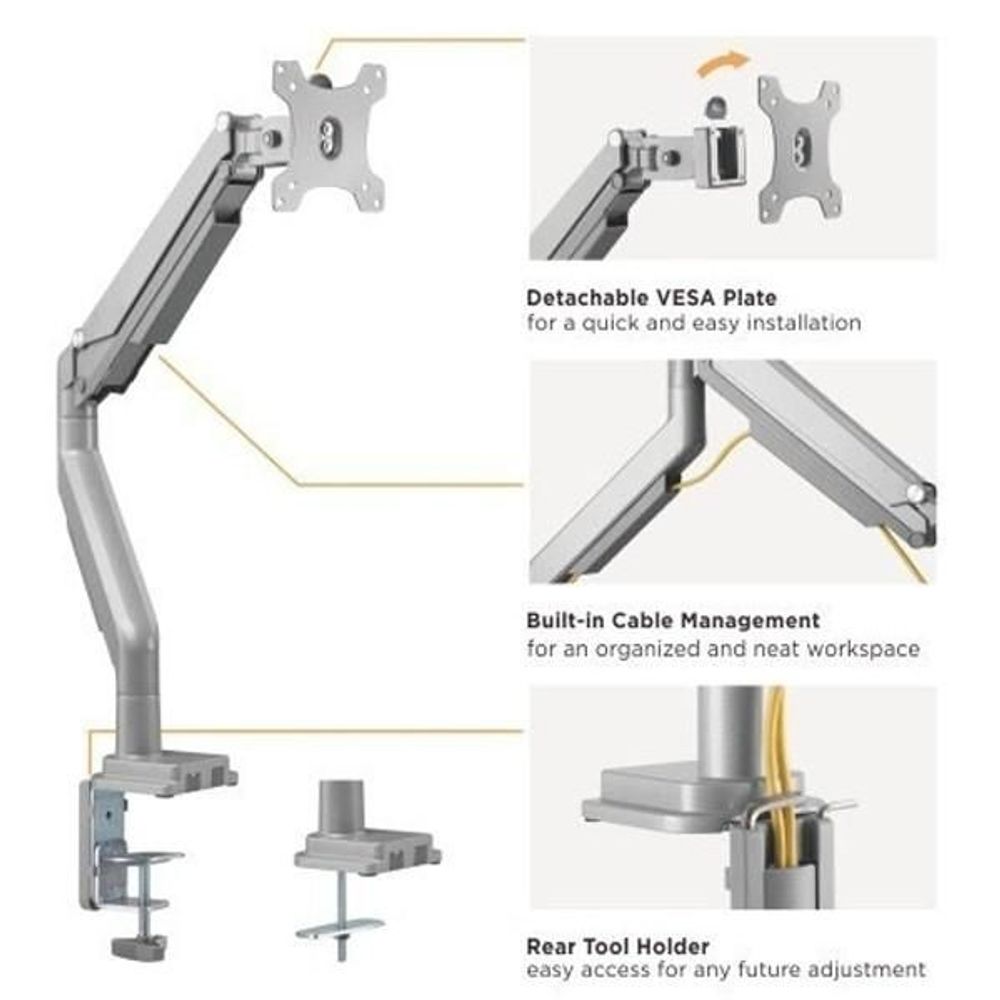 Detachable VESA Plate
for a quick and easy installation

Built-in Cable Management
for an organized and neat workspace

Rear Tool Holder
easy access for any future adjustment